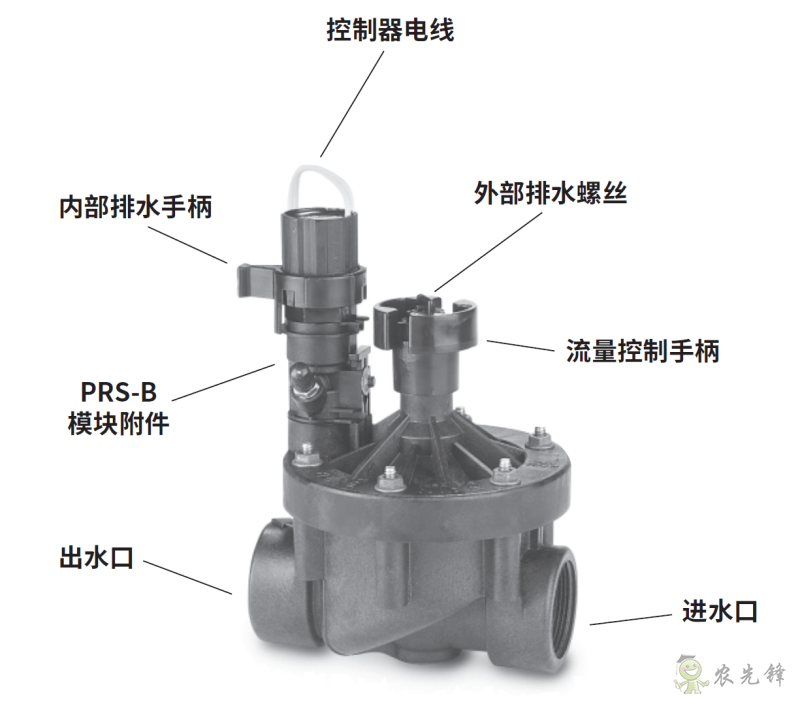 控制器电线

内部排水手柄

外部排水螺丝

流量控制手柄

PRS-B
模块附件

出水口

进水口

农先锋